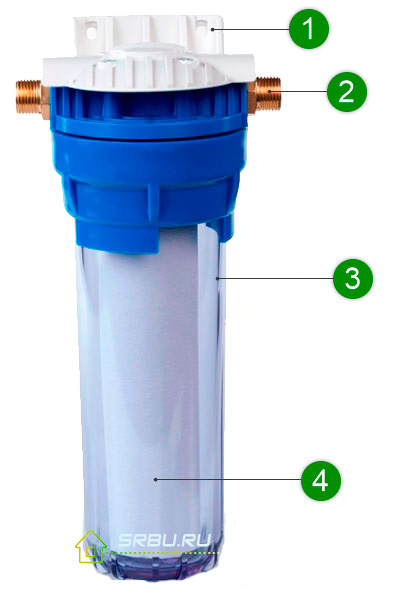 1
2
3
4
SRBU.RU