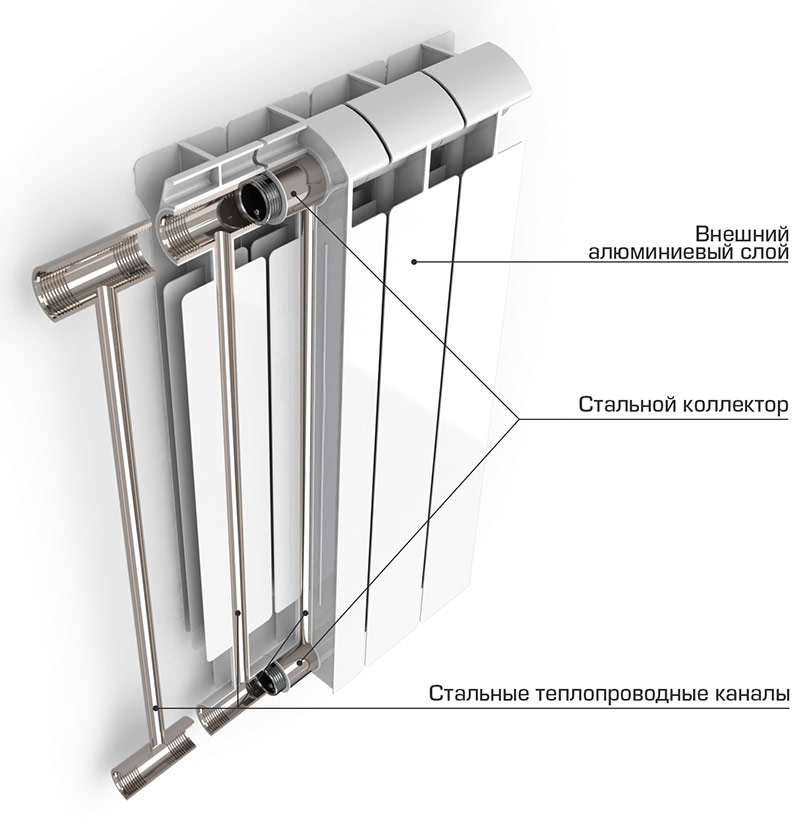 Внешний
алюминиевый слой

Стальной коллектор

Стальные теплопроводные каналы