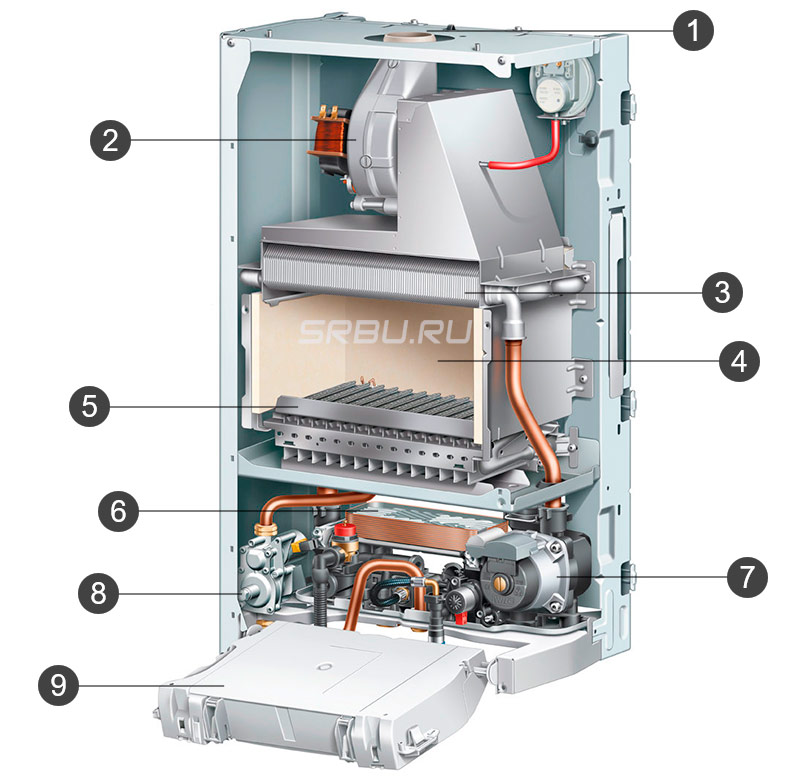 1
2
3
SRBU.RU
4
5
6
7
8
9