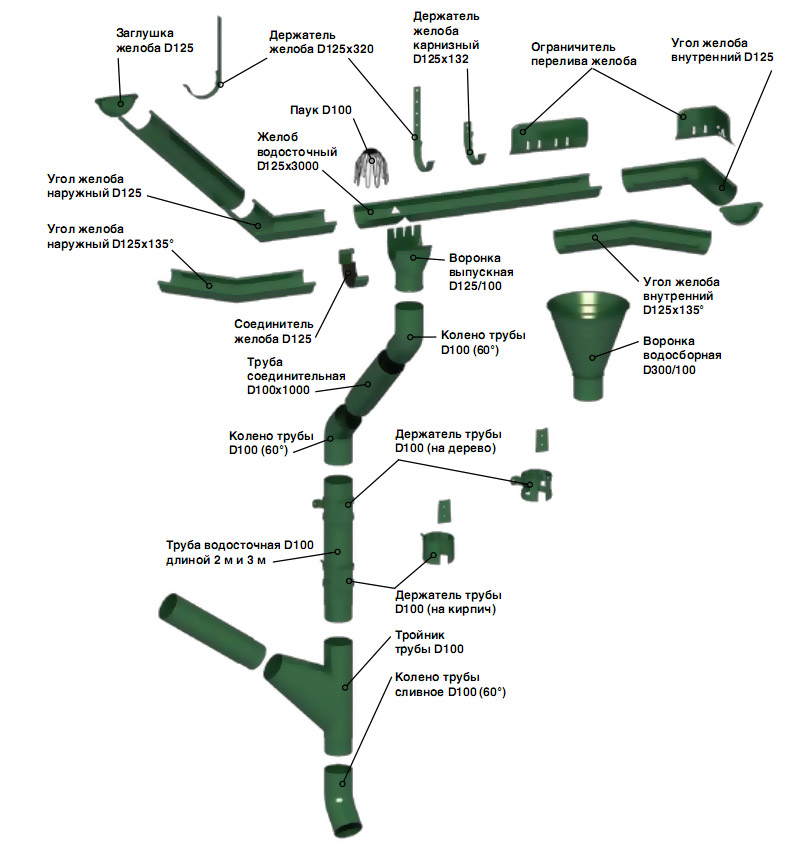 Заглушка желоба D125

Держатель желоба D125x320

Держатель желоба карнизный D125x132

Ограничитель перелива желоба

Угол желоба внутренний D125

Паук D100

Желоб водосточный D125x3000

Угол желоба наружный D125

Угол желоба наружный D125x135°

Воронка выпускная D125/100

Угол желоба внутренний D125x135°

Соединитель желоба D125

Колено трубы D100 (60°)

Воронка водосборная D300/100

Труба соединительная D100x1000

Колено трубы D100 (60°)

Держатель трубы D100 (на дерево)

Труба водосточная D100 длиной 2 м и 3 м

Держатель трубы D100 (на кирпич)

Тройник трубы D100

Колено трубы сливное D100 (60°)