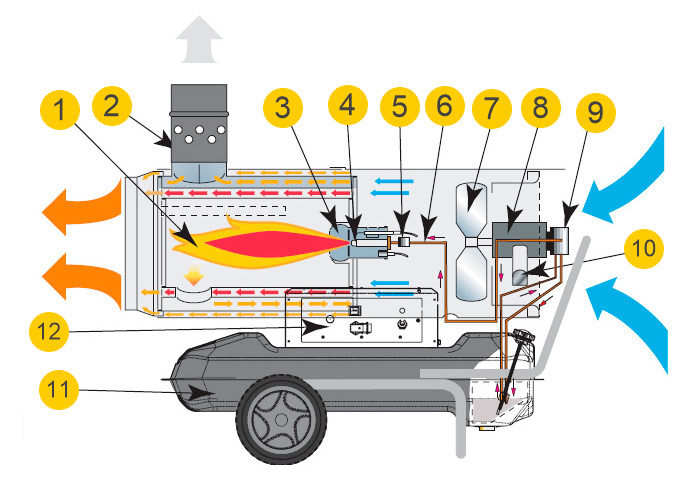 1
2
3
4
5
6
7
8
9
10
12
11