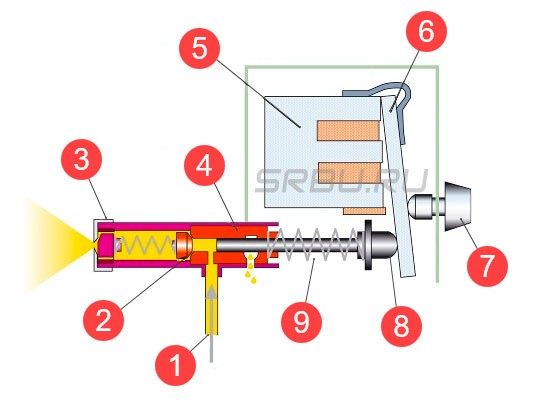 5
6
3
4
SRBU.RU
7
2
9
8
1